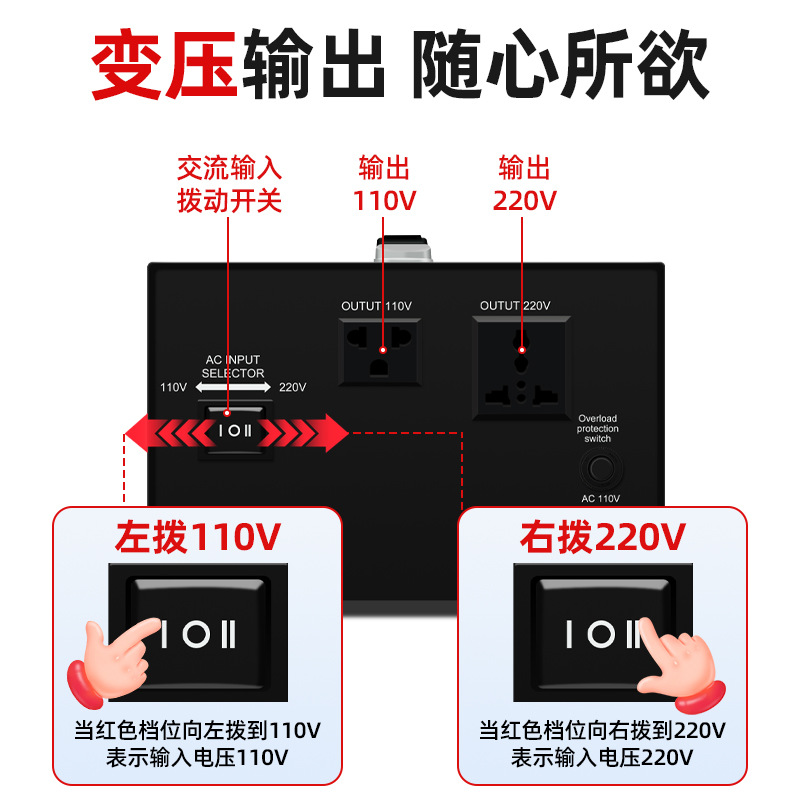 变压输出 随心所欲

交流输入
拨动开关

输出
110V

输出
220V

OUTUT 110V

OUTUT 220V

AC INPUT
SELECTOR
110V
220V

I O II

Overload
protection
switch

AC 110V

左拨110V

I O II

当红色档位向左拨到110V
表示输入电压110V

右拨220V

I O II

当红色档位向右拨到220V
表示输入电压220V